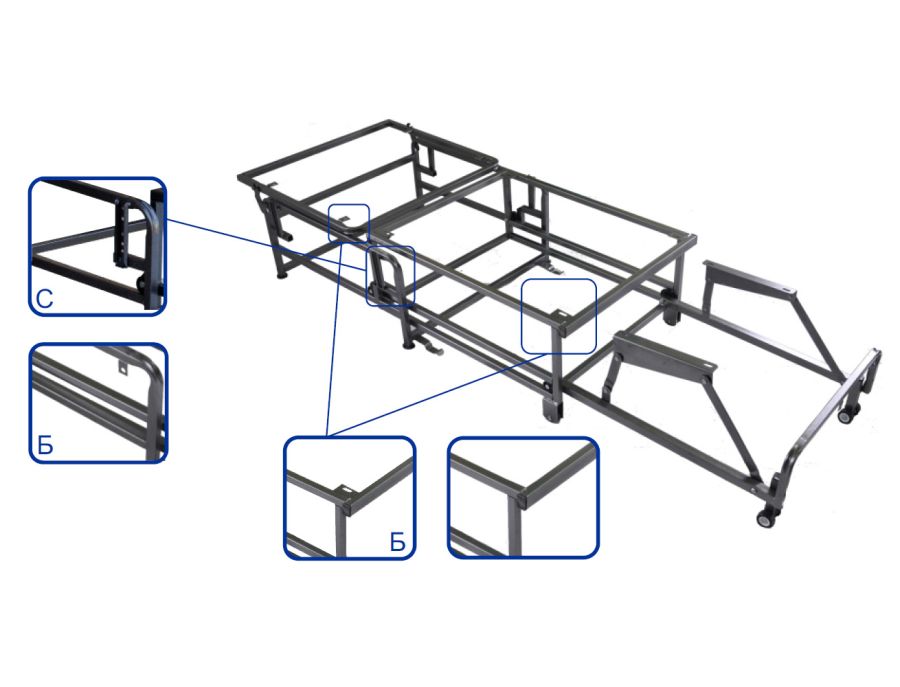 С

Б

Б