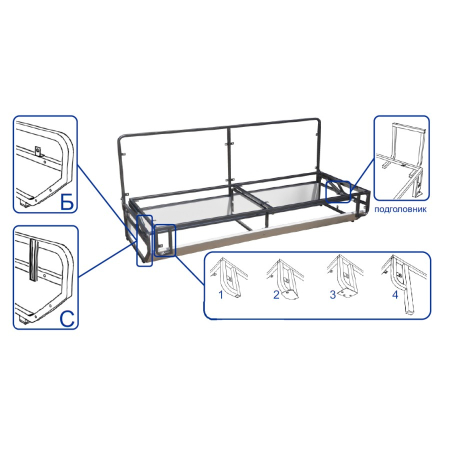 Б

С

подголовник

1

2

3

4