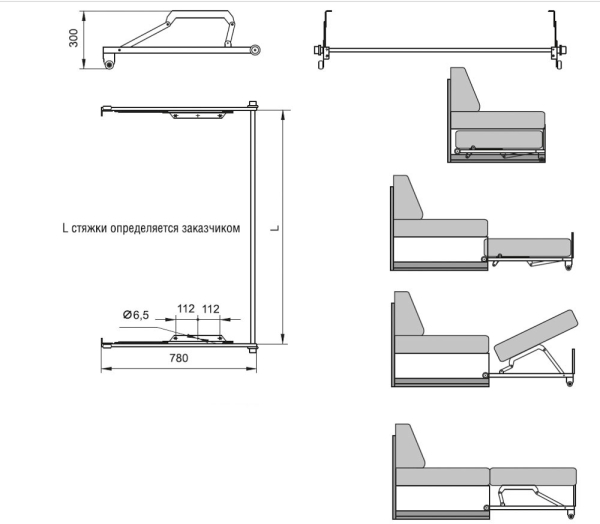 300

L стяжки определяется заказчиком

L

Ø6,5

112

112

780