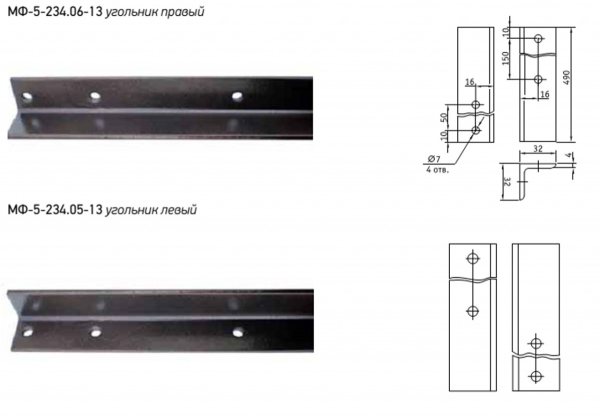 МФ-5-234.06-13 угольник правый

10
150
490
16
16
50
10
Ø7
4 отв.
32
4
32

МФ-5-234.05-13 угольник левый