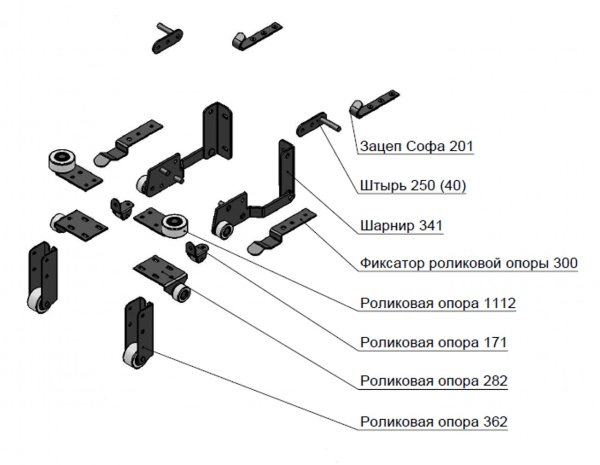 Зацеп Софа 201

Штырь 250 (40)

Шарнир 341

Фиксатор роликовой опоры 300

Роликовая опора 1112

Роликовая опора 171

Роликовая опора 282

Роликовая опора 362