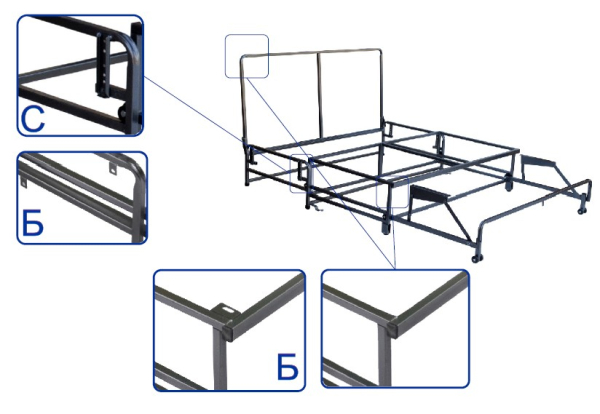 С

Б

Б