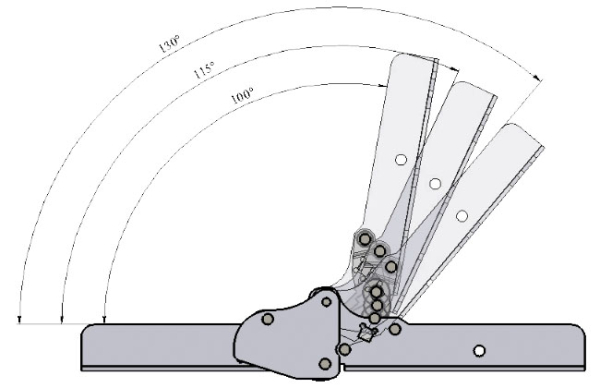 130°
115°
100°